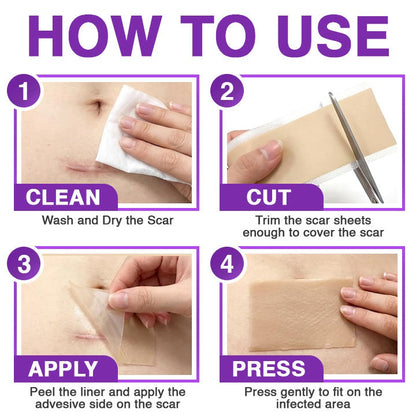 HOW TO USE

1

CLEAN

Wash and Dry the Scar

2

CUT

Trim the scar sheets enough to cover the scar

3

APPLY

Peel the liner and apply the advesive side on the scar

4

PRESS

Press gently to fit on the infected area